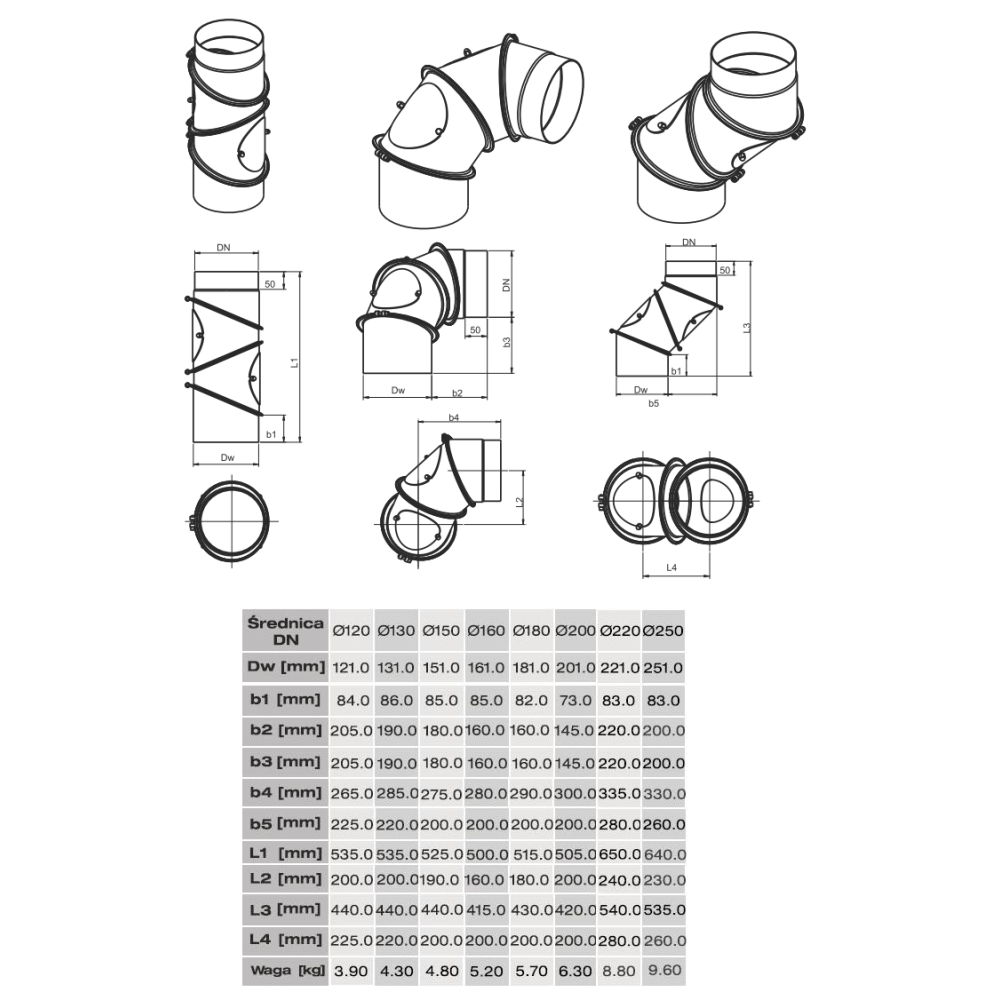 DN
50
L1
b1
Dw

DN
50
b3
Dw
b2

DN
50
L3
b1
Dw
b5

b4
L2

L4

| Średnica DN | Ø120 | Ø130 | Ø150 | Ø160 | Ø180 | Ø200 | Ø220 | Ø250 |
|---|---|---|---|---|---|---|---|---|
| Dw [mm] | 121.0 | 131.0 | 151.0 | 161.0 | 181.0 | 201.0 | 221.0 | 251.0 |
| b1 [mm] | 84.0 | 86.0 | 85.0 | 85.0 | 82.0 | 73.0 | 83.0 | 83.0 |
| b2 [mm] | 205.0 | 190.0 | 180.0 | 160.0 | 160.0 | 145.0 | 220.0 | 200.0 |
| b3 [mm] | 205.0 | 190.0 | 180.0 | 160.0 | 160.0 | 145.0 | 220.0 | 200.0 |
| b4 [mm] | 265.0 | 285.0 | 275.0 | 280.0 | 290.0 | 300.0 | 335.0 | 330.0 |
| b5 [mm] | 225.0 | 220.0 | 200.0 | 200.0 | 200.0 | 200.0 | 280.0 | 260.0 |
| L1 [mm] | 535.0 | 535.0 | 525.0 | 500.0 | 515.0 | 505.0 | 650.0 | 640.0 |
| L2 [mm] | 200.0 | 200.0 | 190.0 | 160.0 | 180.0 | 200.0 | 240.0 | 230.0 |
| L3 [mm] | 440.0 | 440.0 | 440.0 | 415.0 | 430.0 | 420.0 | 540.0 | 535.0 |
| L4 [mm] | 225.0 | 220.0 | 200.0 | 200.0 | 200.0 | 200.0 | 280.0 | 260.0 |
| Waga [kg] | 3.90 | 4.30 | 4.80 | 5.20 | 5.70 | 6.30 | 8.80 | 9.60 |