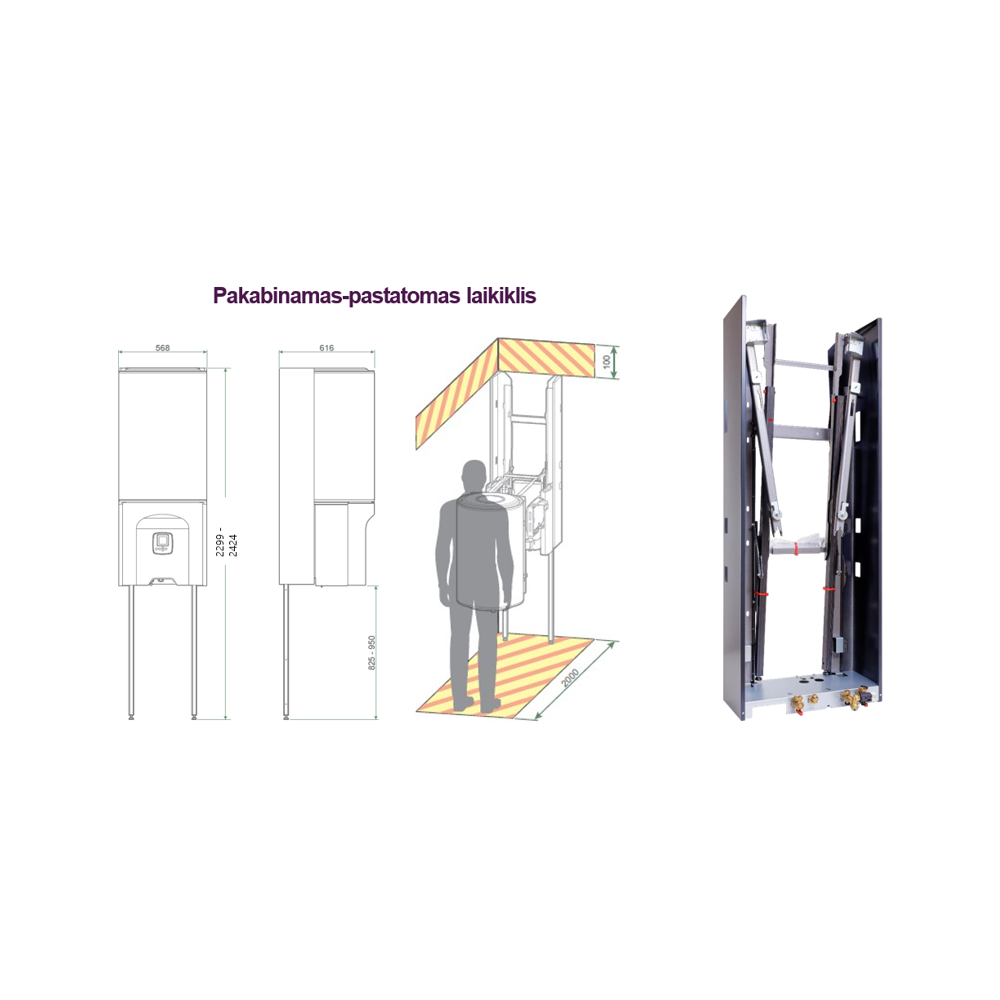 Pakabinamas-pastatomas laikiklis

568

616

2299 - 2424

825 - 950

100

2000